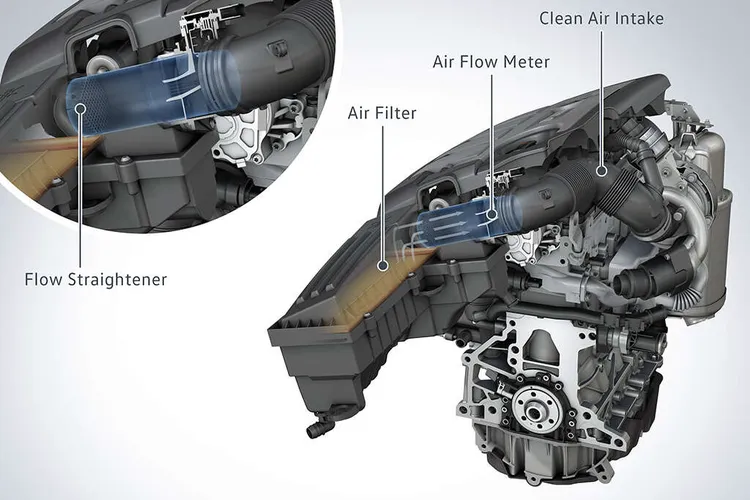 Clean Air Intake

Air Flow Meter

Air Filter

Flow Straightener